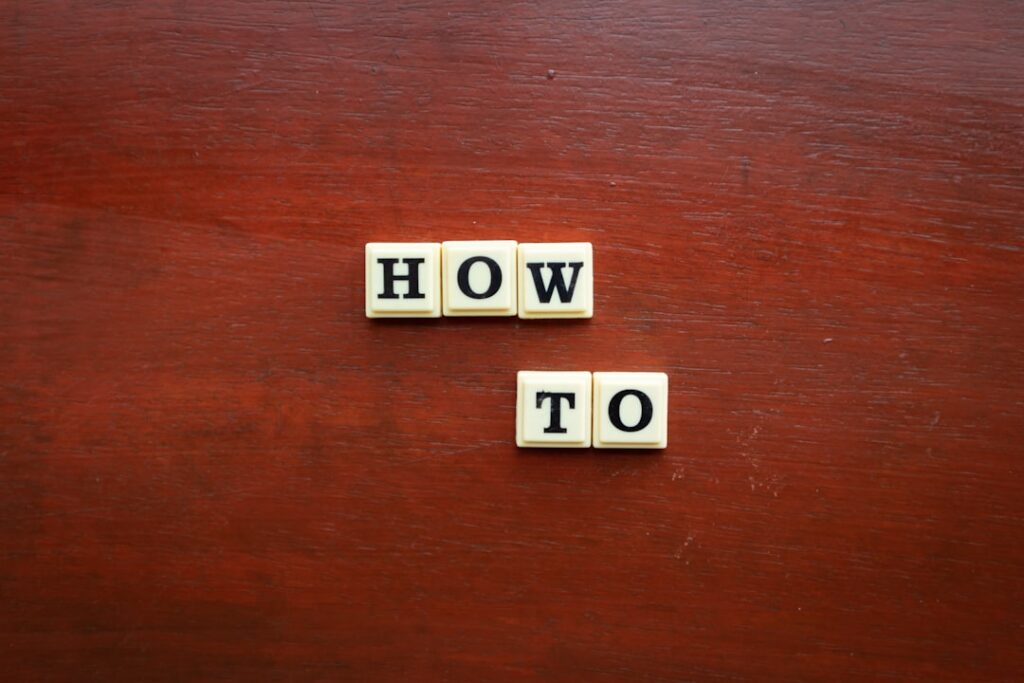 HOW

TO